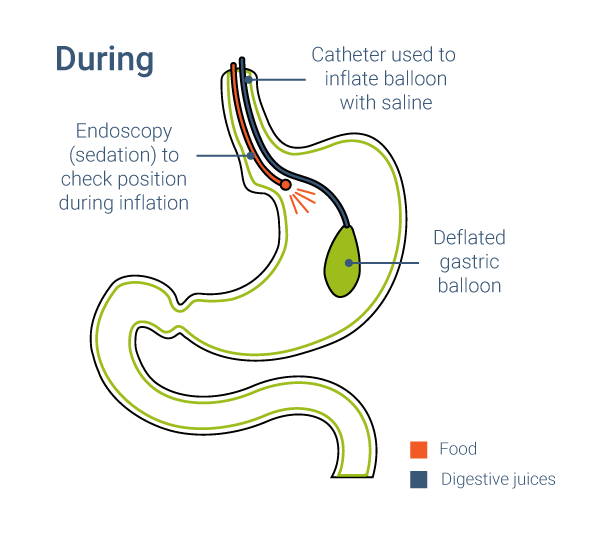 During

Catheter used to inflate balloon with saline

Endoscopy (sedation) to check position during inflation

Deflated gastric balloon

Food

Digestive juices